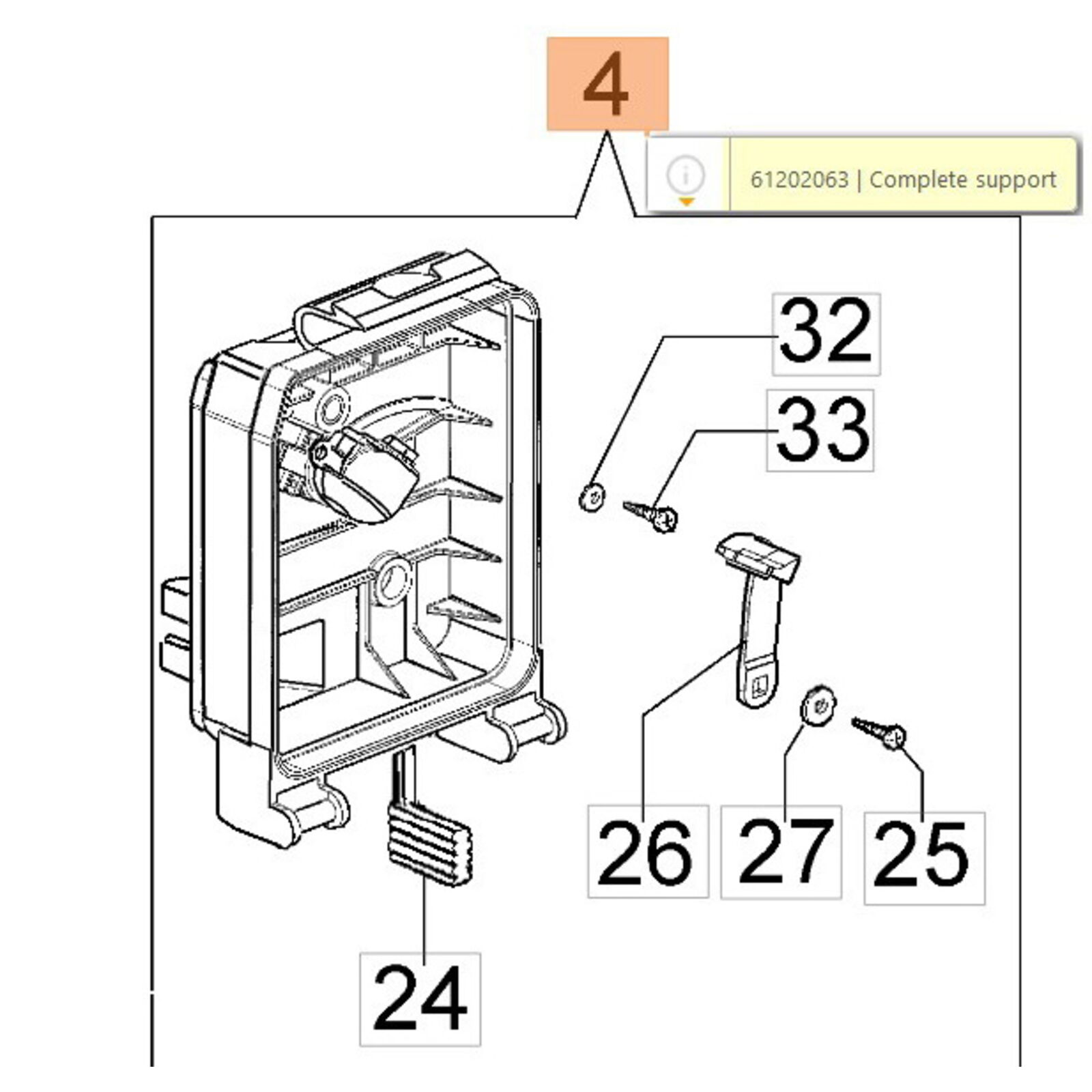 4

61202063 | Complete support

32

33

26

27

25

24